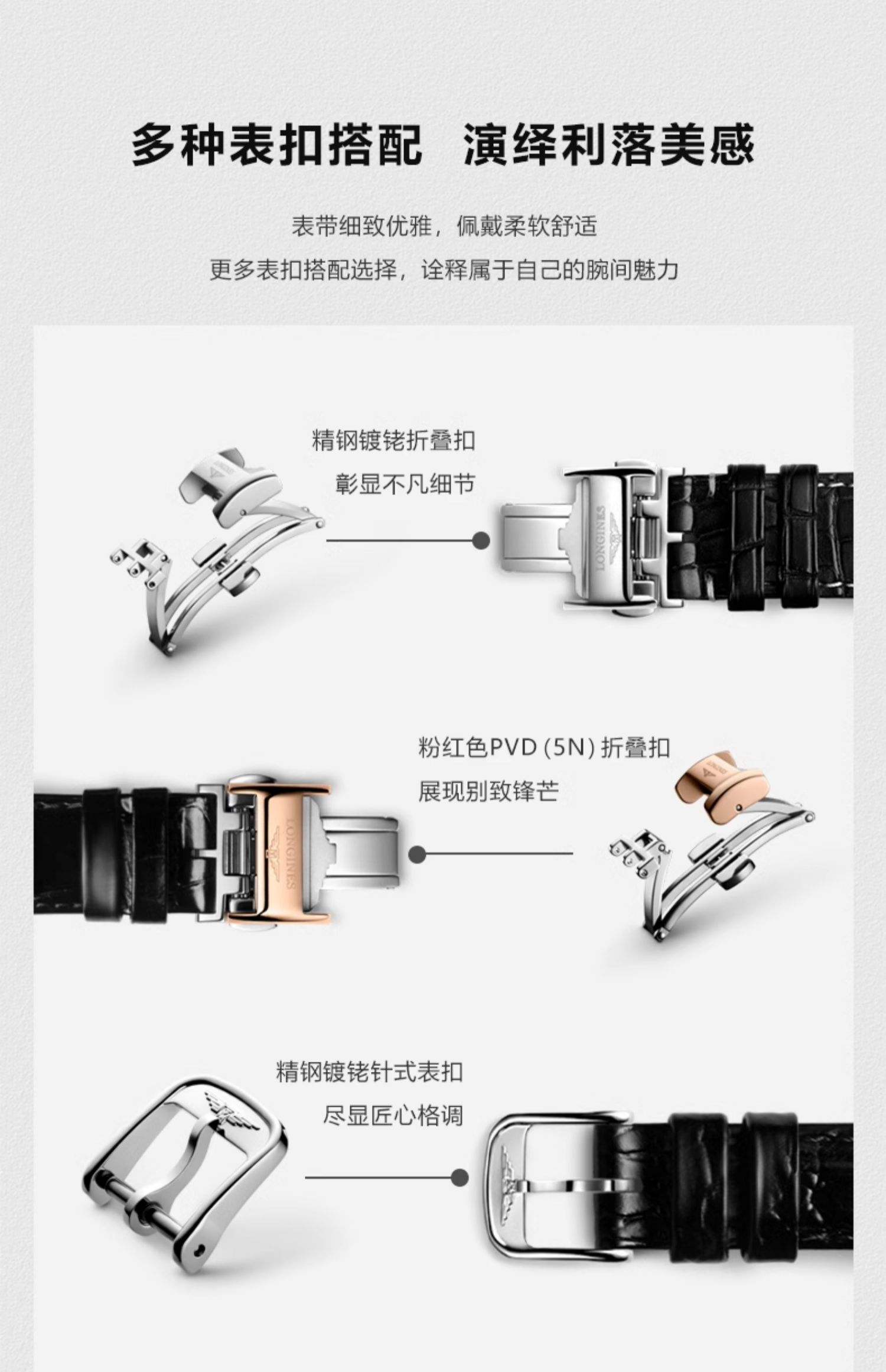 多种表扣搭配　演绎利落美感

表带细致优雅，佩戴柔软舒适

更多表扣搭配选择，诠释属于自己的腕间魅力

精钢镀铑折叠扣

彰显不凡细节

LONGINES

粉红色PVD (5N) 折叠扣

展现别致锋芒

LONGINES

精钢镀铑针式表扣

尽显匠心格调